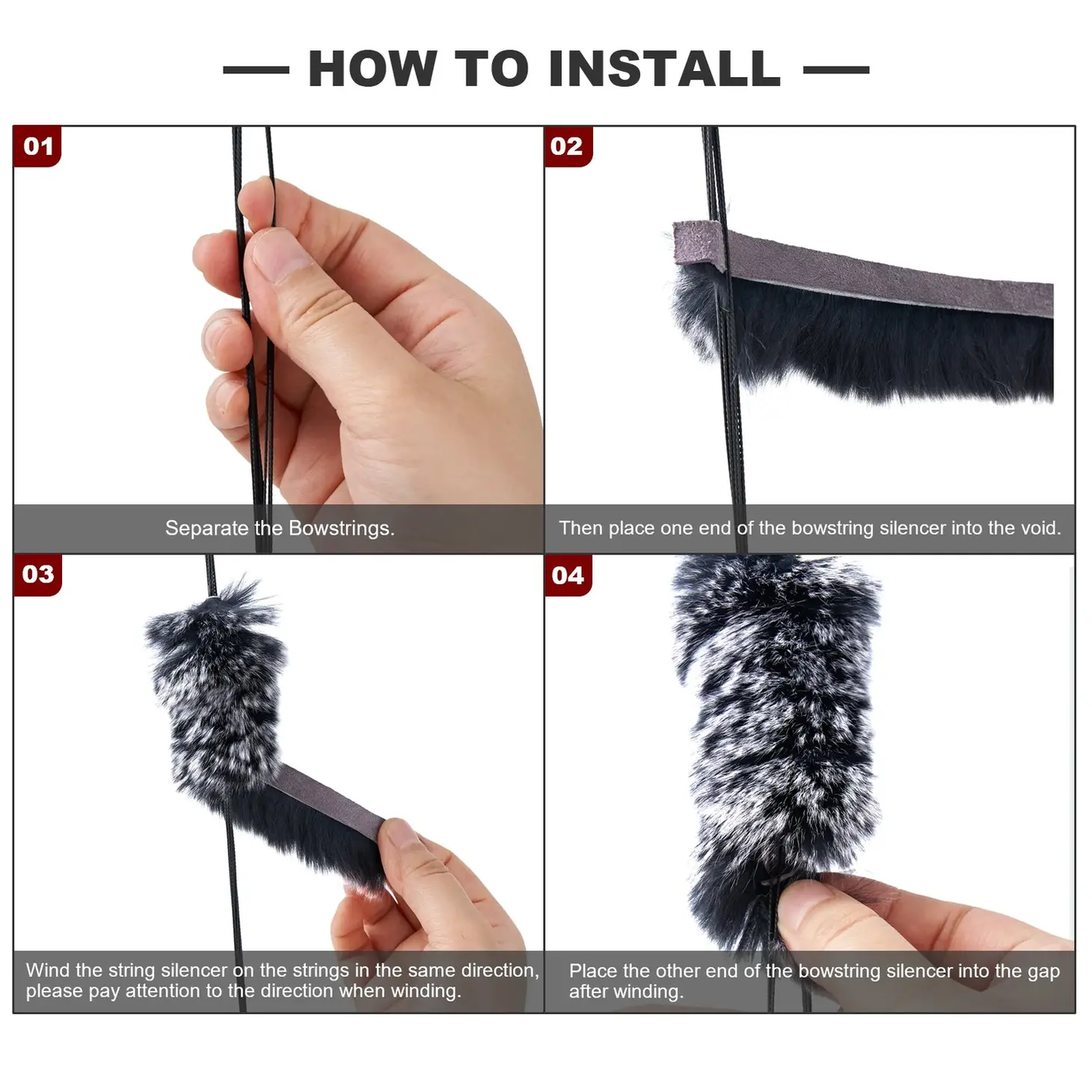 — HOW TO INSTALL —

01

Separate the Bowstrings.

02

Then place one end of the bowstring silencer into the void.

03

Wind the string silencer on the strings in the same direction, please pay attention to the direction when winding.

04

Place the other end of the bowstring silencer into the gap after winding.