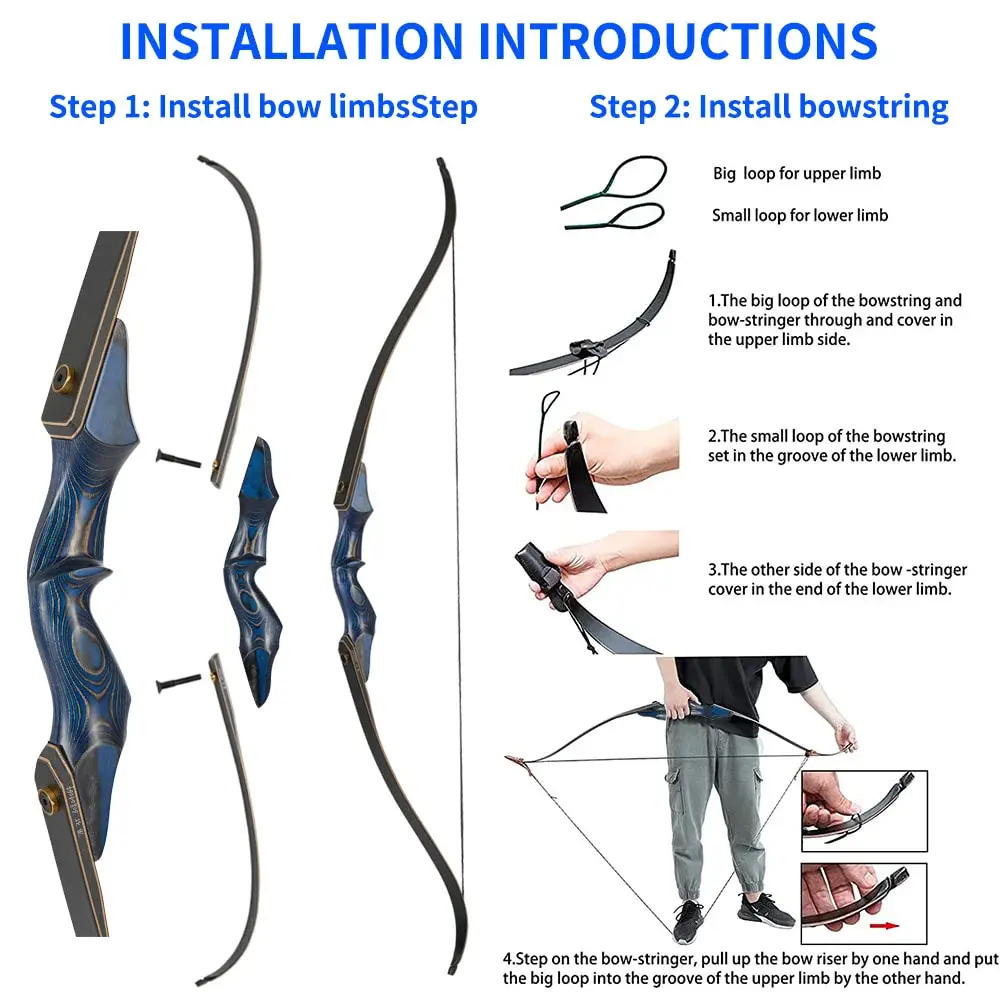 INSTALLATION INTRODUCTIONS

Step 1: Install bow limbsStep

Step 2: Install bowstring

Big loop for upper limb

Small loop for lower limb

1.The big loop of the bowstring and bow-stringer through and cover in the upper limb side.

2.The small loop of the bowstring set in the groove of the lower limb.

3.The other side of the bow -stringer cover in the end of the lower limb.

4.Step on the bow-stringer, pull up the bow riser by one hand and put the big loop into the groove of the upper limb by the other hand.